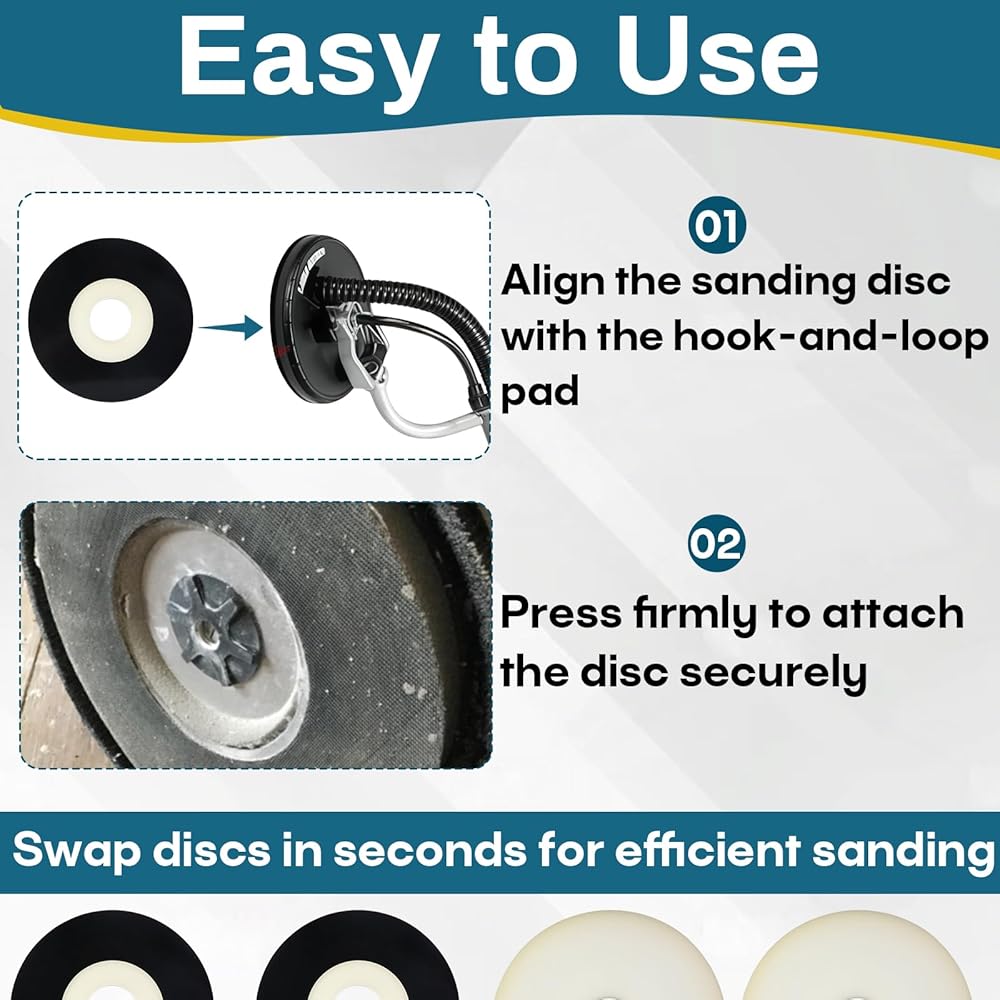 Easy to Use

01

Align the sanding disc with the hook-and-loop pad

02

Press firmly to attach the disc securely

Swap discs in seconds for efficient sanding