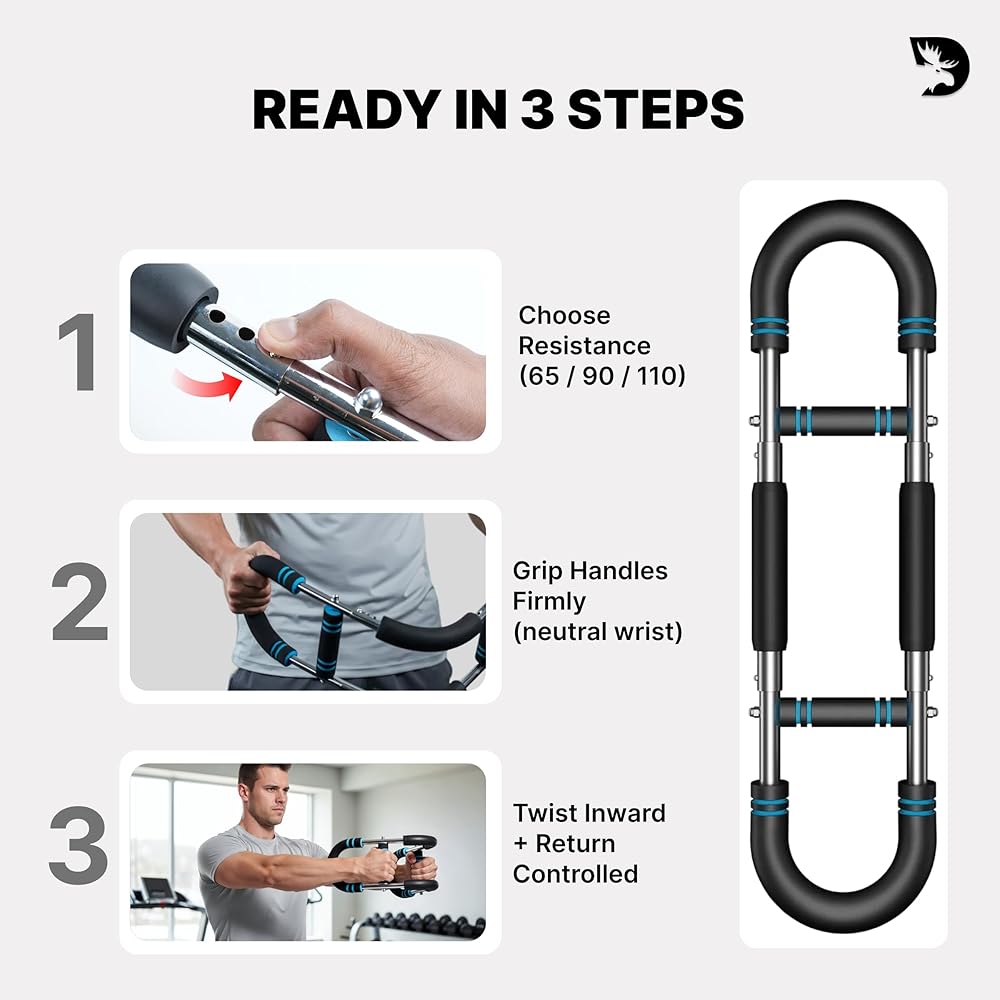 READY IN 3 STEPS

1

Choose Resistance (65 / 90 / 110)

2

Grip Handles Firmly (neutral wrist)

3

Twist Inward + Return Controlled