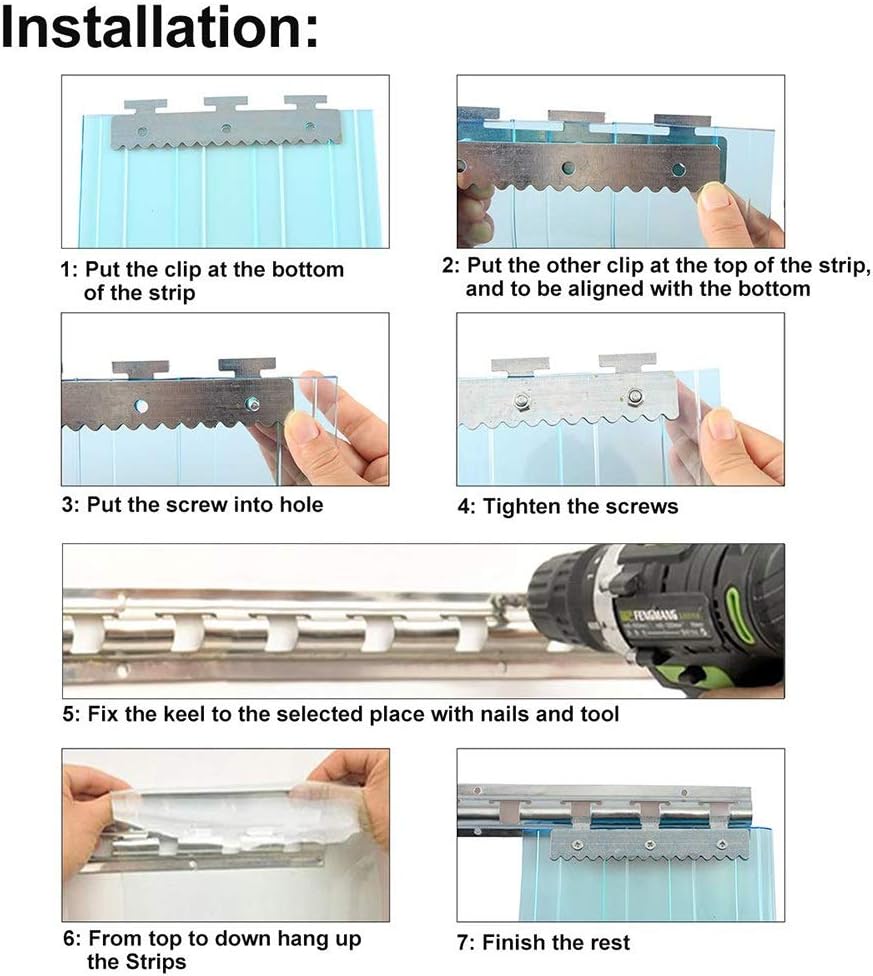 Installation:

1: Put the clip at the bottom of the strip

2: Put the other clip at the top of the strip, and to be aligned with the bottom

3: Put the screw into hole

4: Tighten the screws

FENGMANG

5: Fix the keel to the selected place with nails and tool

6: From top to down hang up the Strips

7: Finish the rest