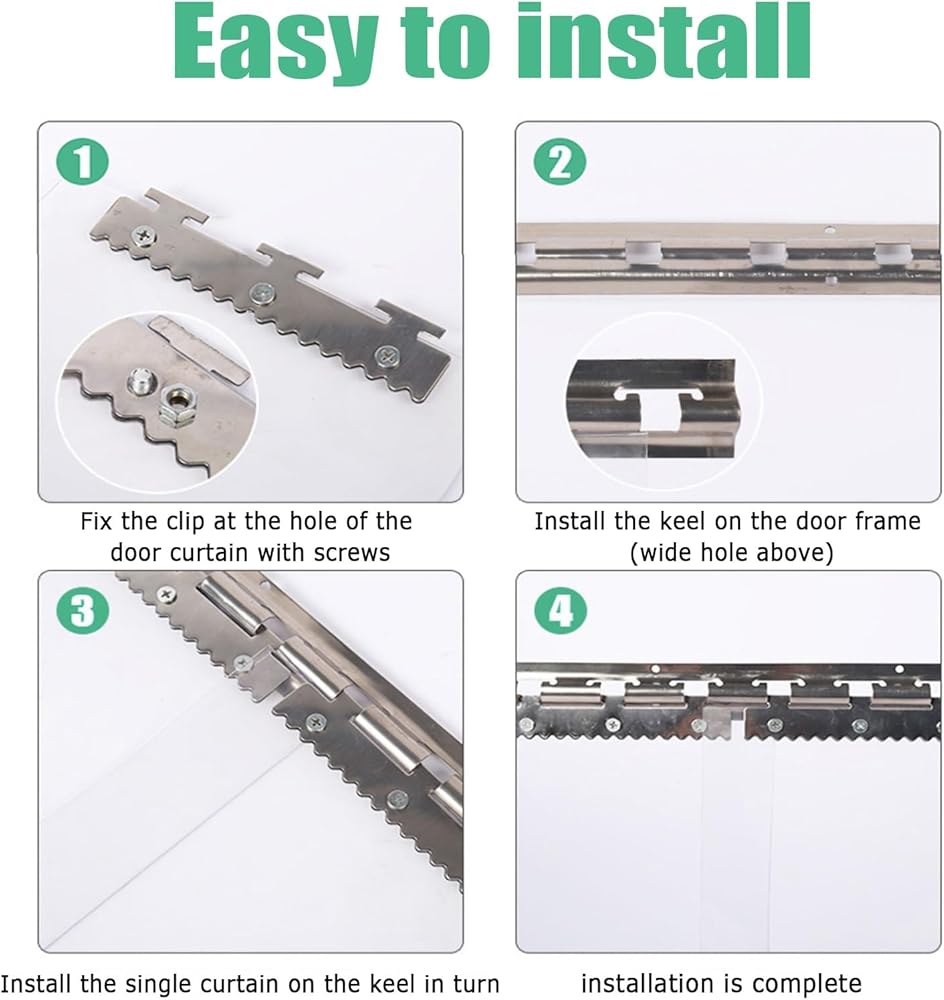 Easy to install

1

Fix the clip at the hole of the door curtain with screws

2

Install the keel on the door frame (wide hole above)

3

Install the single curtain on the keel in turn

4

installation is complete