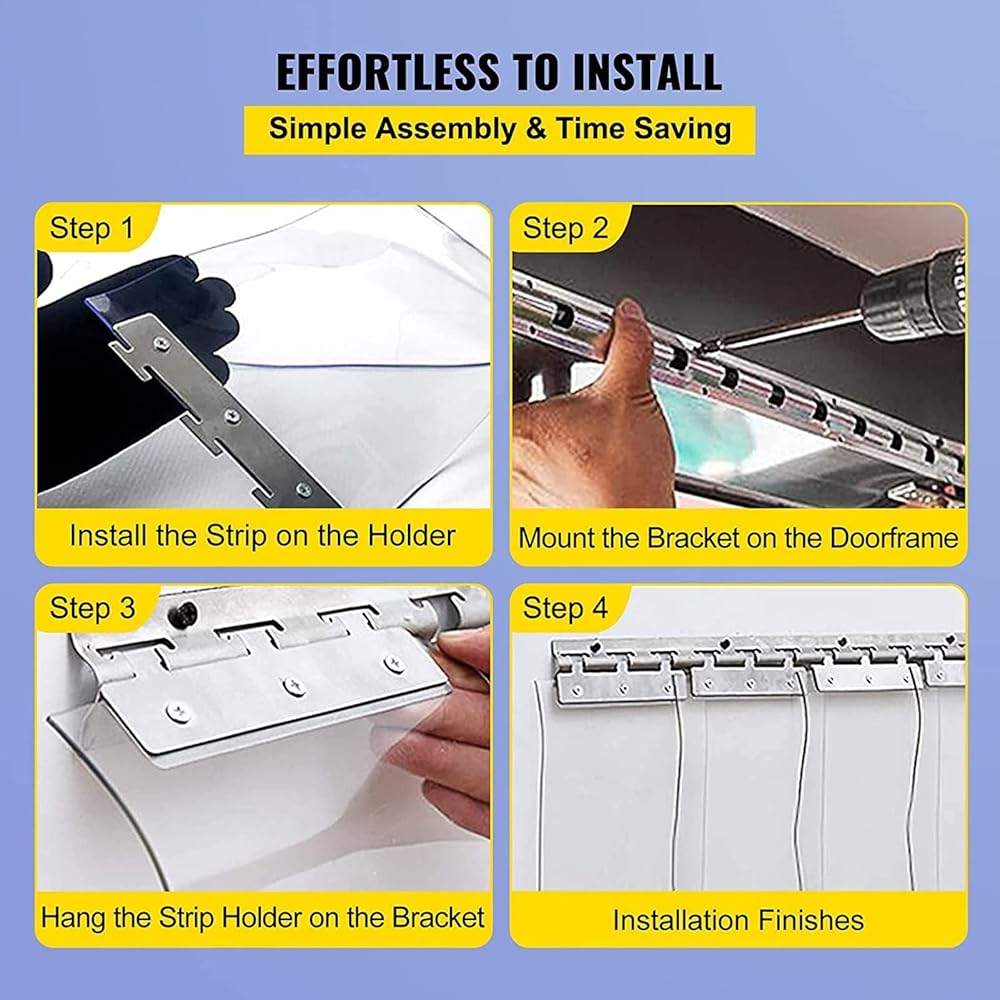 EFFORTLESS TO INSTALL

Simple Assembly & Time Saving

Step 1

Install the Strip on the Holder

Step 2

Mount the Bracket on the Doorframe

Step 3

Hang the Strip Holder on the Bracket

Step 4

Installation Finishes