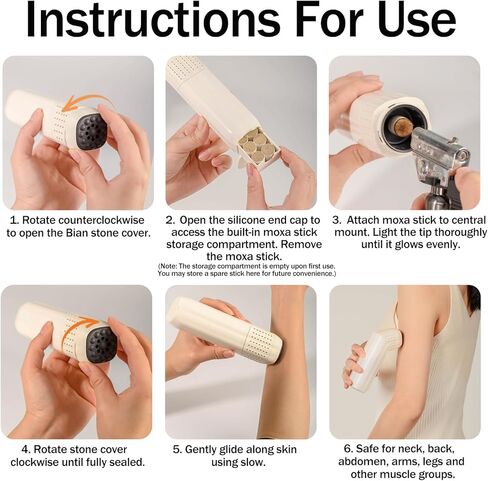 Instructions For Use

1. Rotate counterclockwise to open the Bian stone cover.

2. Open the silicone end cap to access the built-in moxa stick storage compartment. Remove the moxa stick.
(Note: The storage compartment is empty upon first use. You may store a spare stick here for future convenience.)

3. Attach moxa stick to central mount. Light the tip thoroughly until it glows evenly.

4. Rotate stone cover clockwise until fully sealed.

5. Gently glide along skin using slow.

6. Safe for neck, back, abdomen, arms, legs and other muscle groups.