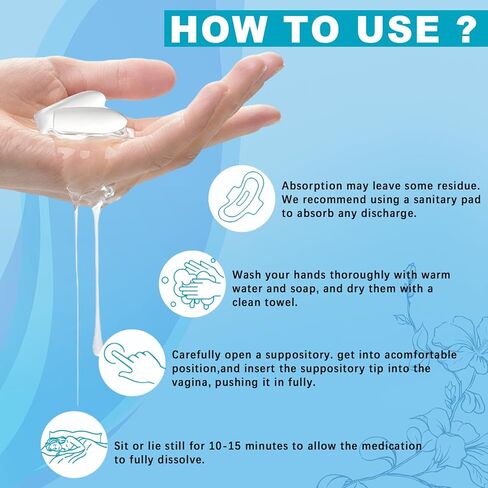 HOW TO USE ?

Absorption may leave some residue. We recommend using a sanitary pad to absorb any discharge.

Wash your hands thoroughly with warm water and soap, and dry them with a clean towel.

Carefully open a suppository. get into acomfortable position,and insert the suppository tip into the vagina, pushing it in fully.

Sit or lie still for 10-15 minutes to allow the medication to fully dissolve.