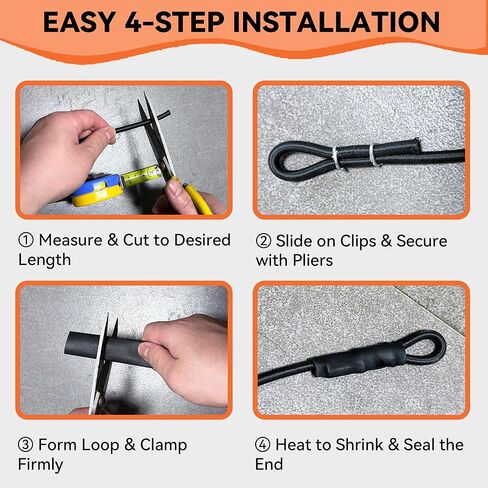 EASY 4-STEP INSTALLATION

① Measure & Cut to Desired Length

② Slide on Clips & Secure with Pliers

③ Form Loop & Clamp Firmly

④ Heat to Shrink & Seal the End