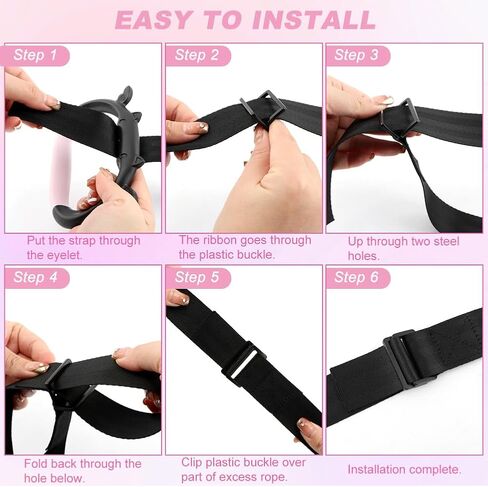 EASY TO INSTALL

Step 1

Put the strap through the eyelet.

Step 2

The ribbon goes through the plastic buckle.

Step 3

Up through two steel holes.

Step 4

Fold back through the hole below.

Step 5

Clip plastic buckle over part of excess rope.

Step 6

Installation complete.