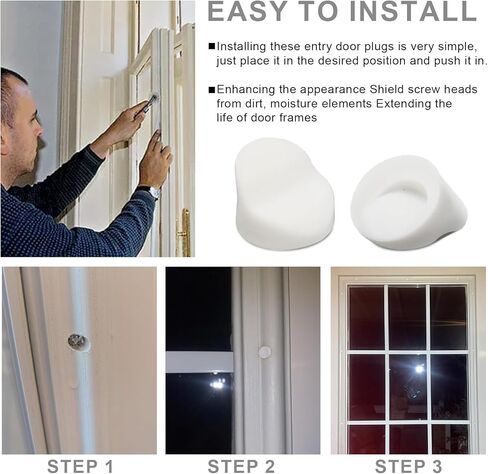 EASY TO INSTALL

■Installing these entry door plugs is very simple, just place it in the desired position and push it in.

■Enhancing the appearance Shield screw heads from dirt, moisture elements Extending the life of door frames

STEP 1

STEP 2

STEP 3