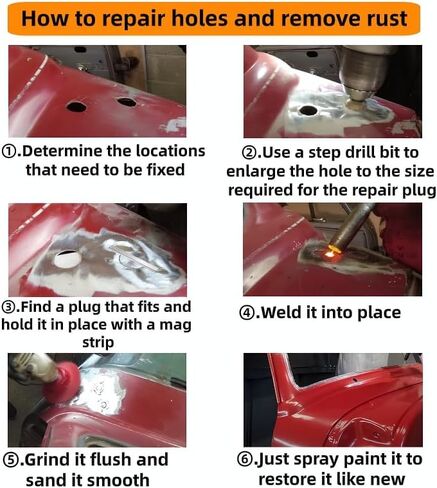 How to repair holes and remove rust

①.Determine the locations that need to be fixed

②.Use a step drill bit to enlarge the hole to the size required for the repair plug

③.Find a plug that fits and hold it in place with a mag strip

④.Weld it into place

⑤.Grind it flush and sand it smooth

⑥.Just spray paint it to restore it like new