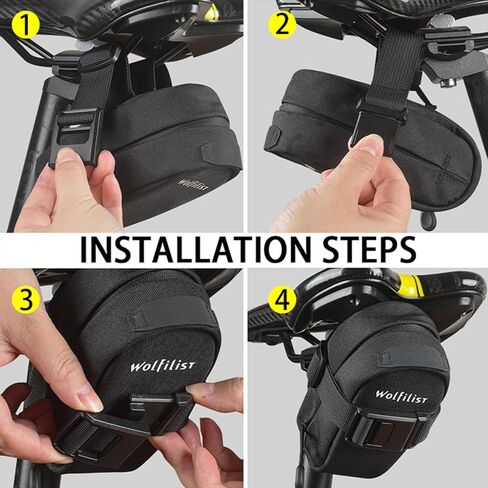 1

Wolfilist

2

INSTALLATION STEPS

3

Wolfilist

4

Wolfilist