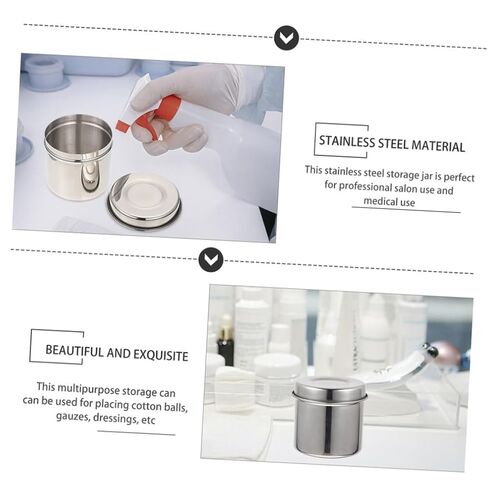 STAINLESS STEEL MATERIAL

This stainless steel storage jar is perfect for professional salon use and medical use

BEAUTIFUL AND EXQUISITE

This multipurpose storage can can be used for placing cotton balls, gauzes, dressings, etc