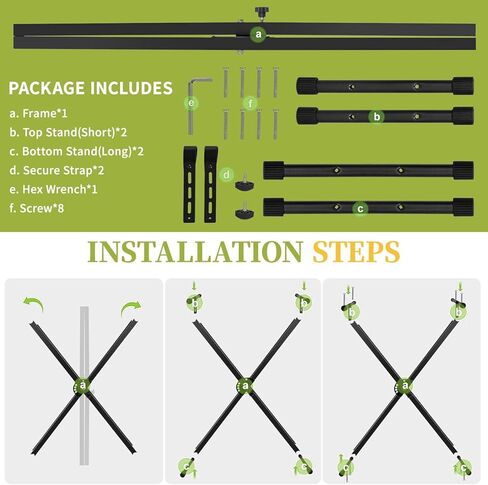 a

PACKAGE INCLUDES

a. Frame*1
b. Top Stand(Short)*2
c. Bottom Stand(Long)*2
d. Secure Strap*2
e. Hex Wrench*1
f. Screw*8

e f b d c

INSTALLATION STEPS

a

b b
a
c c

b b
a
c c