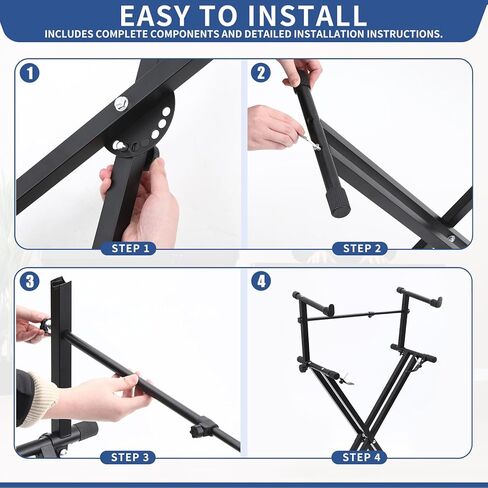 EASY TO INSTALL
INCLUDES COMPLETE COMPONENTS AND DETAILED INSTALLATION INSTRUCTIONS.

1
STEP 1

2
STEP 2

3
STEP 3

4
STEP 4