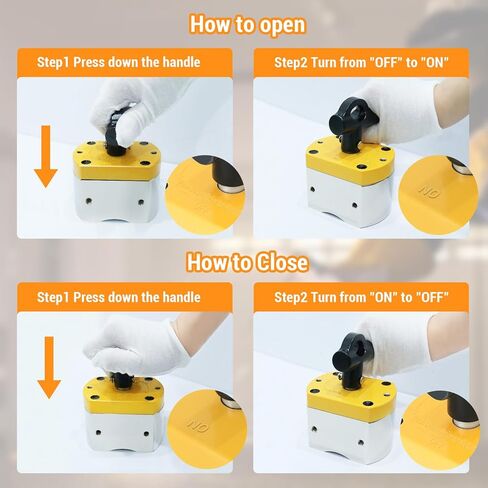 How to open

Step1 Press down the handle

Step2 Turn from "OFF" to "ON"

ON

How to Close

Step1 Press down the handle

ON

Step2 Turn from "ON" to "OFF"