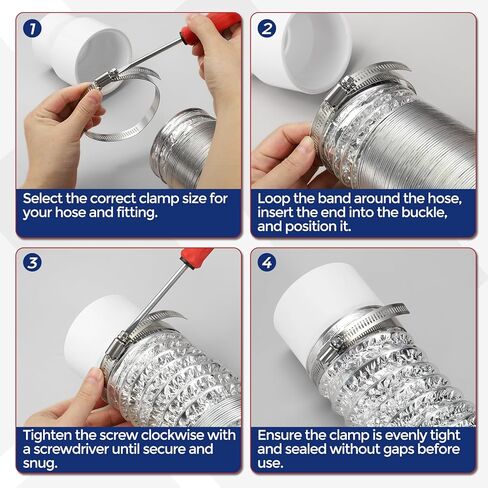 1

Select the correct clamp size for your hose and fitting.

2

Loop the band around the hose, insert the end into the buckle, and position it.

3

Tighten the screw clockwise with a screwdriver until secure and snug.

4

Ensure the clamp is evenly tight and sealed without gaps before use.