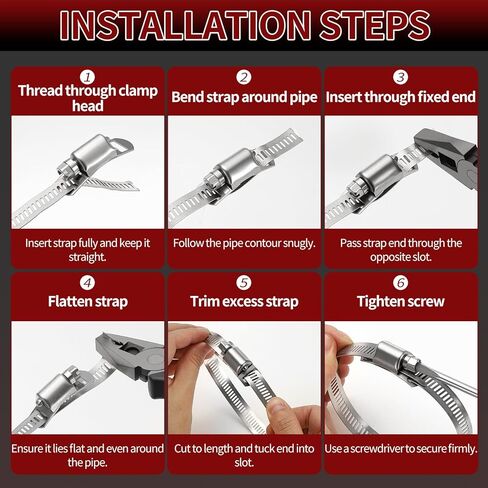 INSTALLATION STEPS

1
Thread through clamp head

Insert strap fully and keep it straight.

2
Bend strap around pipe

Follow the pipe contour snugly.

3
Insert through fixed end

Pass strap end through the opposite slot.

4
Flatten strap

Ensure it lies flat and even around the pipe.

5
Trim excess strap

Cut to length and tuck end into slot.

6
Tighten screw

Use a screwdriver to secure firmly.