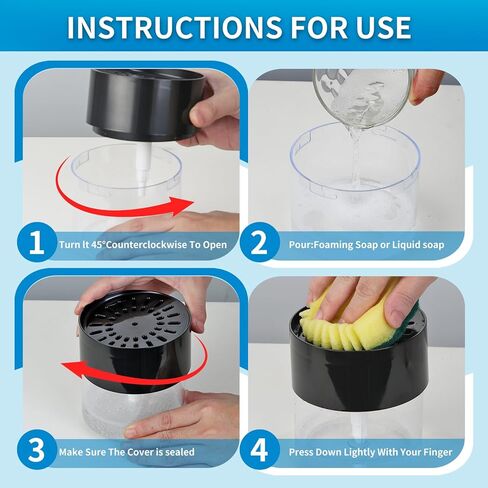 INSTRUCTIONS FOR USE

1 Turn It 45°Counterclockwise To Open

2 Pour:Foaming Soap or Liquid soap

3 Make Sure The Cover is sealed

4 Press Down Lightly With Your Finger