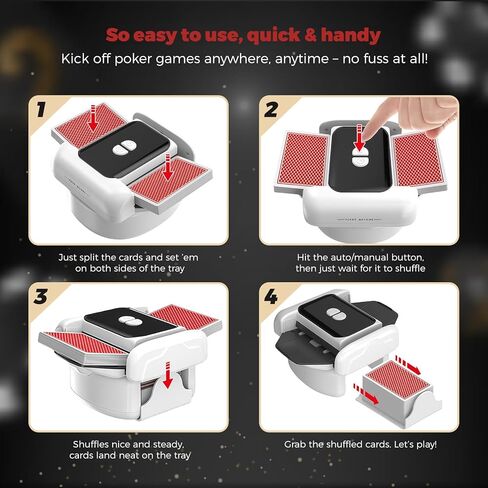 So easy to use, quick & handy

Kick off poker games anywhere, anytime – no fuss at all!

1

Just split the cards and set 'em on both sides of the tray

2

Hit the auto/manual button, then just wait for it to shuffle

3

Shuffles nice and steady, cards land neat on the tray

4

Grab the shuffled cards. Let's play!