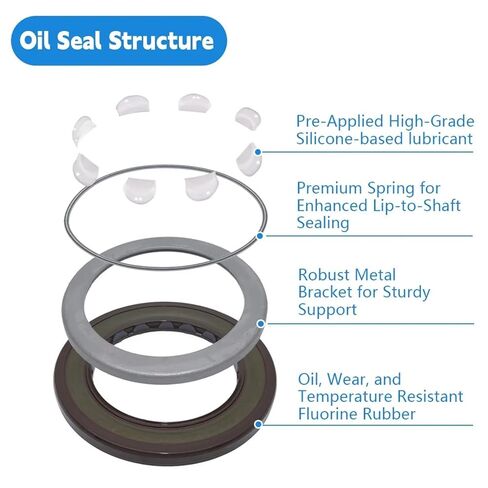 Oil Seal Structure

Pre-Applied High-Grade Silicone-based lubricant

Premium Spring for Enhanced Lip-to-Shaft Sealing

Robust Metal Bracket for Sturdy Support

Oil, Wear, and Temperature Resistant Fluorine Rubber