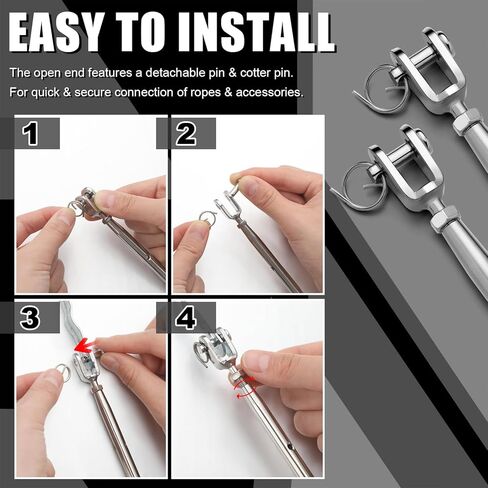 EASY TO INSTALL

The open end features a detachable pin & cotter pin.
For quick & secure connection of ropes & accessories.

1

2

3

4