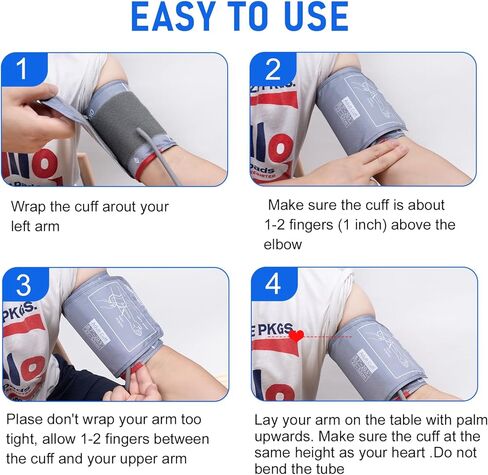 EASY TO USE

1

Wrap the cuff arout your left arm

2

Make sure the cuff is about 1-2 fingers (1 inch) above the elbow

3

Plase don't wrap your arm too tight, allow 1-2 fingers between the cuff and your upper arm

4

Lay your arm on the table with palm upwards. Make sure the cuff at the same height as your heart .Do not bend the tube