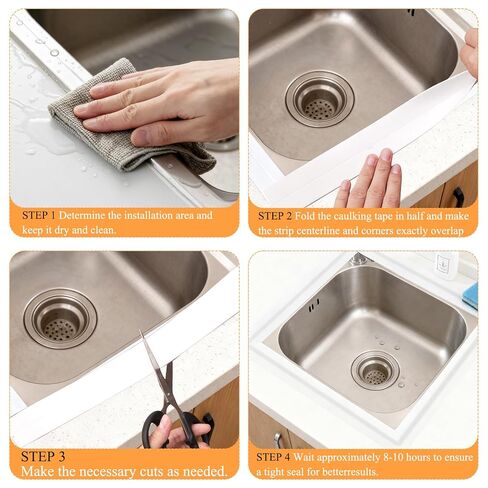 STEP 1 Determine the installation area and keep it dry and clean.

STEP 2 Fold the caulking tape in half and make the strip centerline and corners exactly overlap

STEP 3
Make the necessary cuts as needed.

STEP 4 Wait approximately 8-10 hours to ensure a tight seal for betterresults.