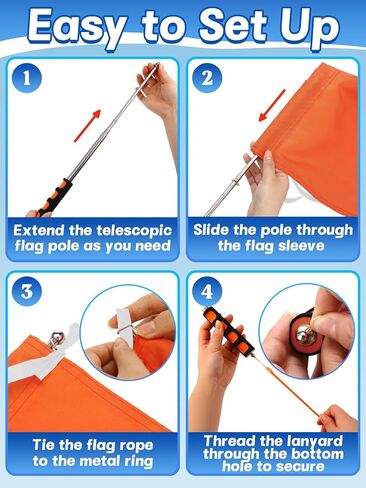 Easy to Set Up

1

Extend the telescopic flag pole as you need

2

Slide the pole through the flag sleeve

3

Tie the flag rope to the metal ring

4

Thread the lanyard through the bottom hole to secure