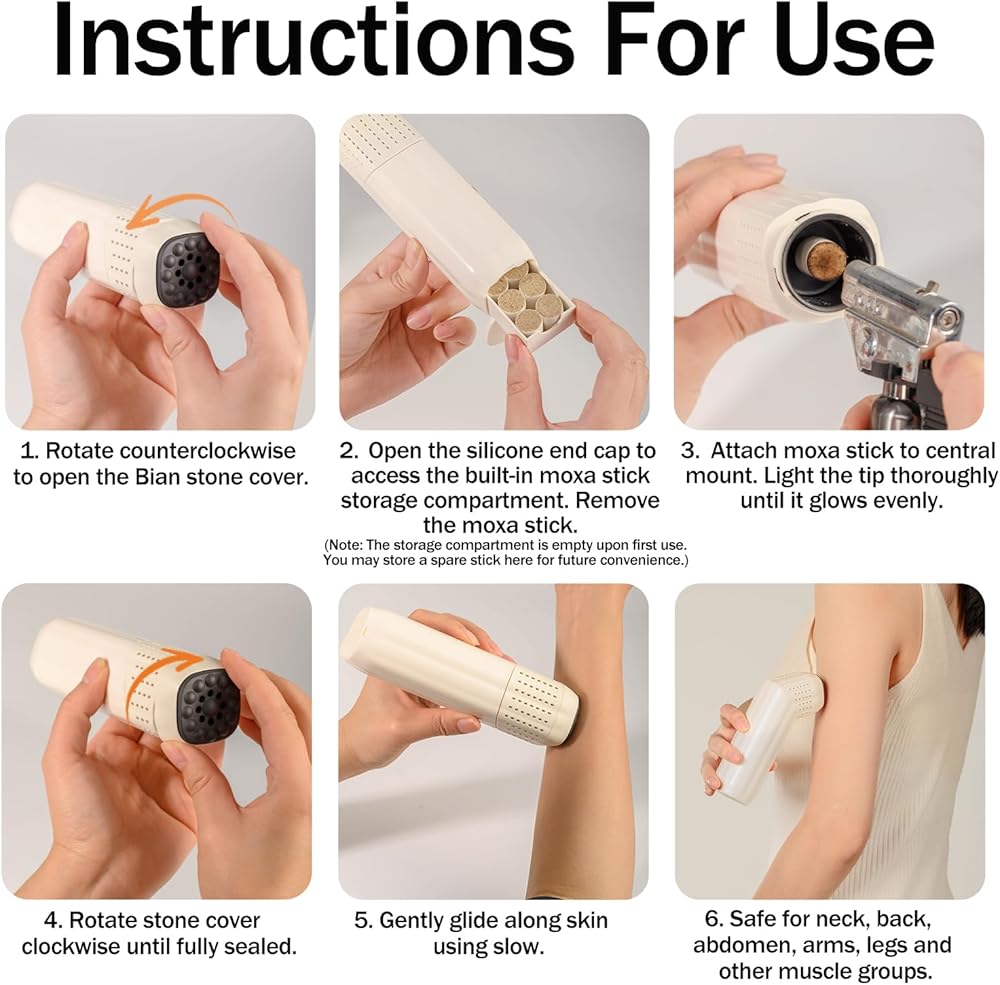 Instructions For Use

1. Rotate counterclockwise to open the Bian stone cover.

2. Open the silicone end cap to access the built-in moxa stick storage compartment. Remove the moxa stick.
(Note: The storage compartment is empty upon first use. You may store a spare stick here for future convenience.)

3. Attach moxa stick to central mount. Light the tip thoroughly until it glows evenly.

4. Rotate stone cover clockwise until fully sealed.

5. Gently glide along skin using slow.

6. Safe for neck, back, abdomen, arms, legs and other muscle groups.