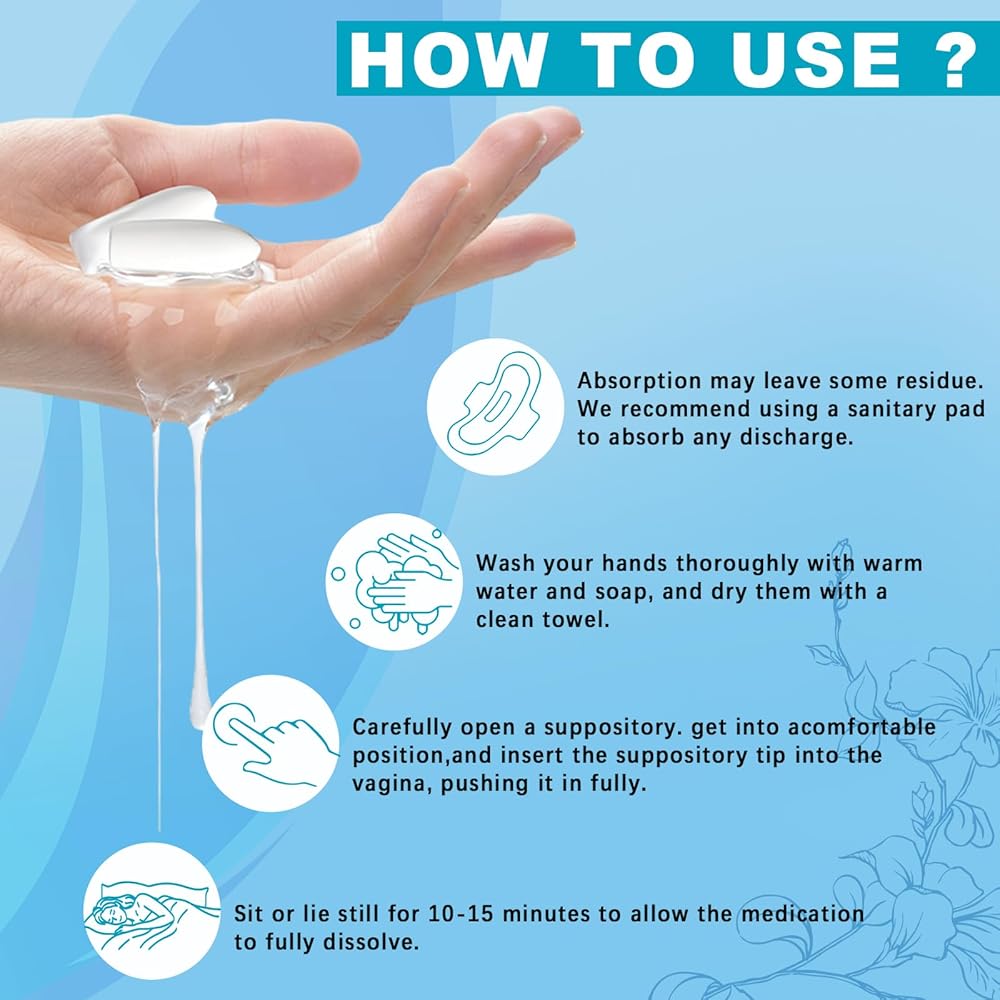 HOW TO USE ?

Absorption may leave some residue. We recommend using a sanitary pad to absorb any discharge.

Wash your hands thoroughly with warm water and soap, and dry them with a clean towel.

Carefully open a suppository. get into acomfortable position,and insert the suppository tip into the vagina, pushing it in fully.

Sit or lie still for 10-15 minutes to allow the medication to fully dissolve.