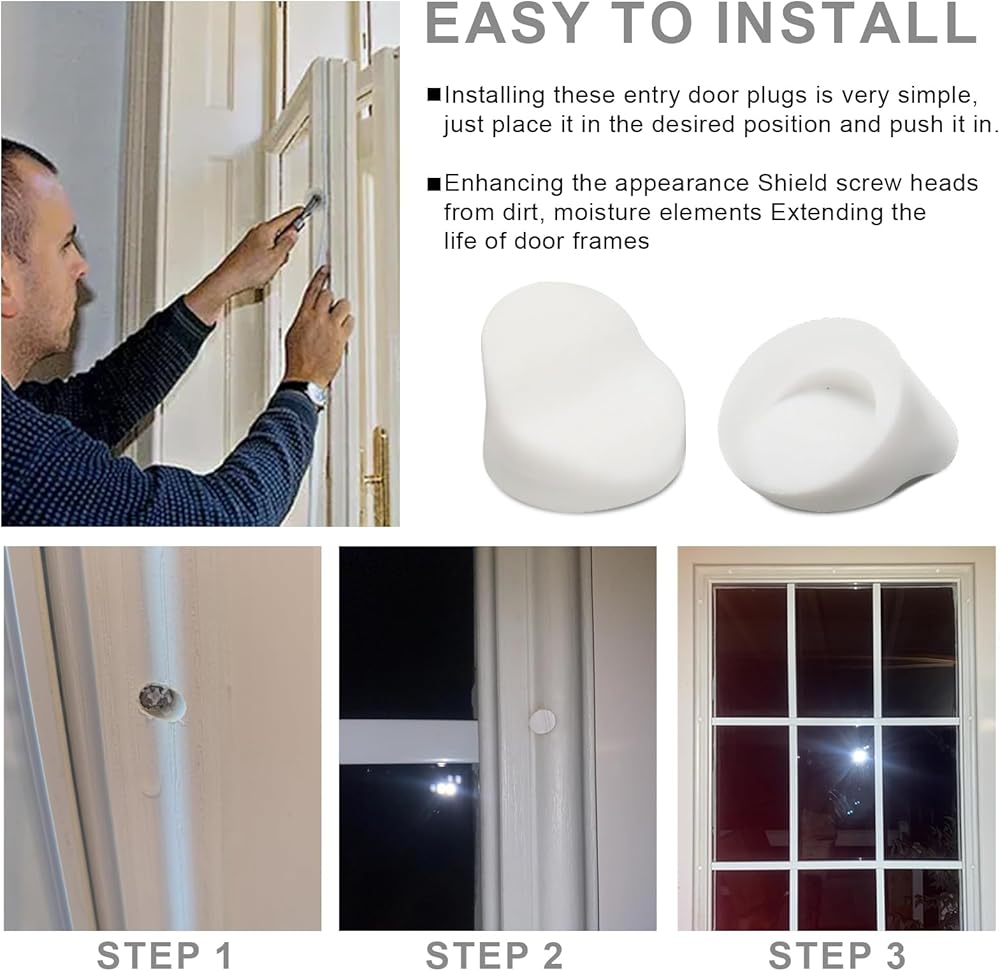 EASY TO INSTALL

■Installing these entry door plugs is very simple, just place it in the desired position and push it in.

■Enhancing the appearance Shield screw heads from dirt, moisture elements Extending the life of door frames

STEP 1

STEP 2

STEP 3