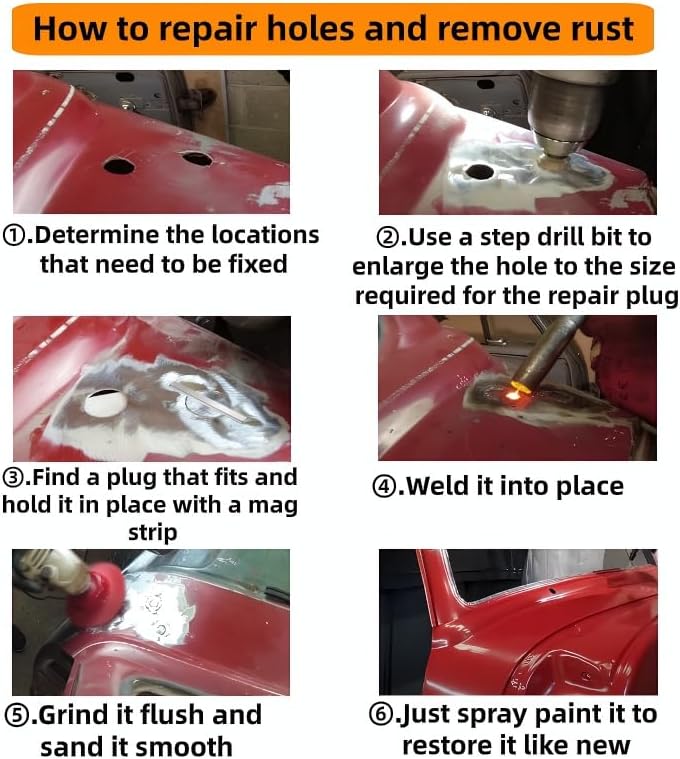 How to repair holes and remove rust

①.Determine the locations that need to be fixed

②.Use a step drill bit to enlarge the hole to the size required for the repair plug

③.Find a plug that fits and hold it in place with a mag strip

④.Weld it into place

⑤.Grind it flush and sand it smooth

⑥.Just spray paint it to restore it like new