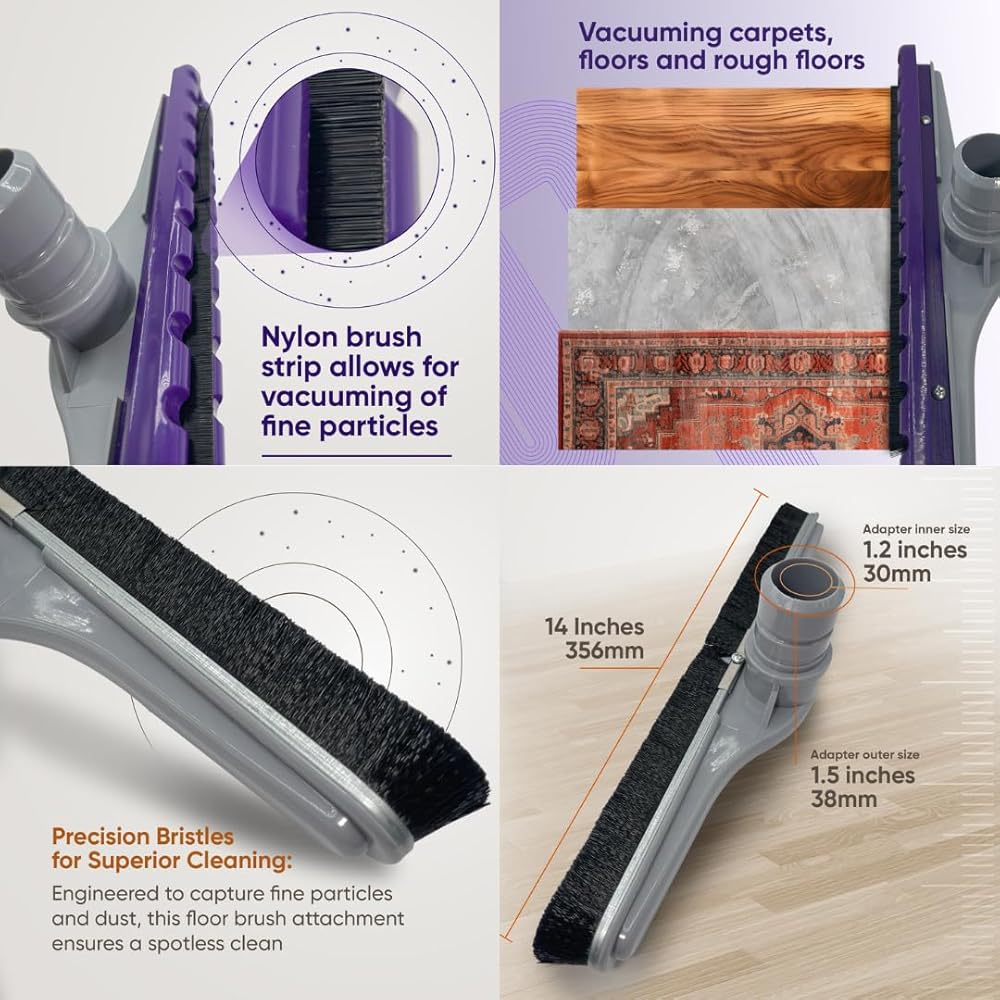 Nylon brush strip allows for vacuuming of fine particles

Vacuuming carpets, floors and rough floors

Precision Bristles for Superior Cleaning:

Engineered to capture fine particles and dust, this floor brush attachment ensures a spotless clean

14 Inches 356mm

Adapter inner size
1.2 inches
30mm

Adapter outer size
1.5 inches
38mm