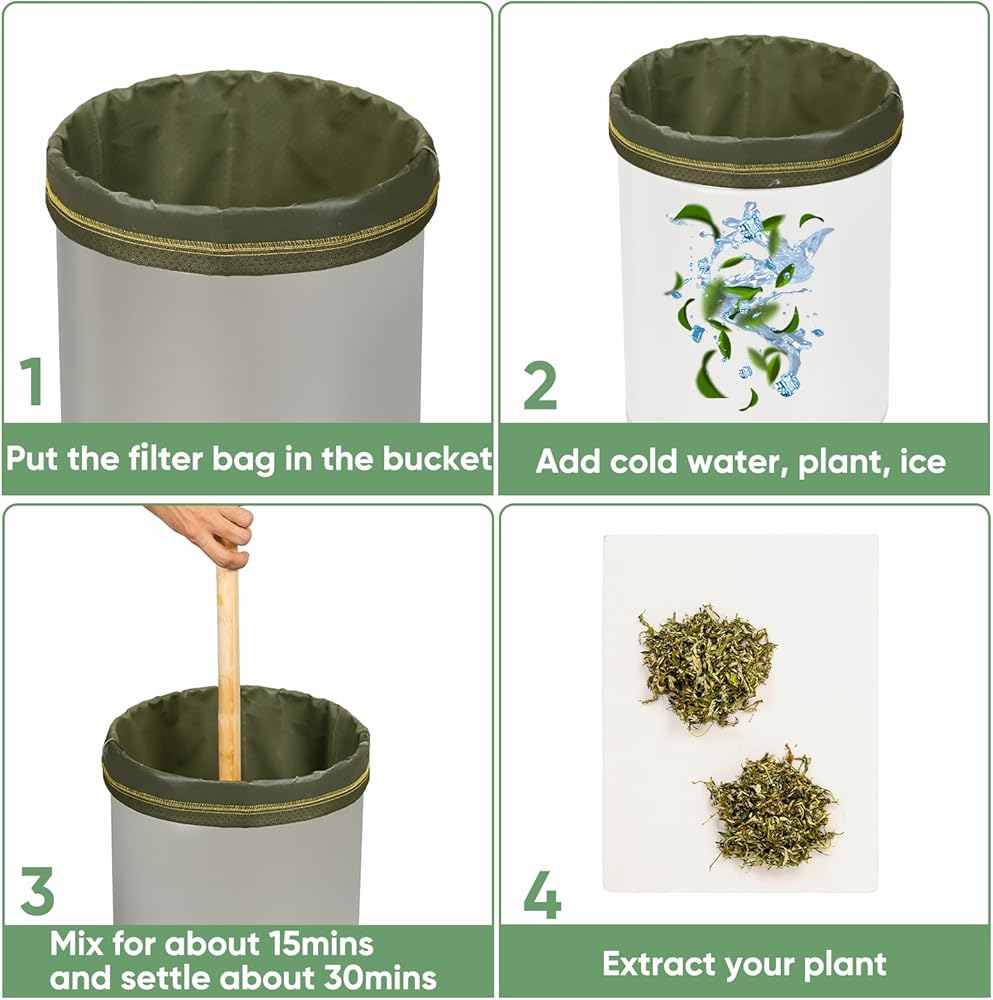 1

Put the filter bag in the bucket

2

Add cold water, plant, ice

3

Mix for about 15mins
and settle about 30mins

4

Extract your plant