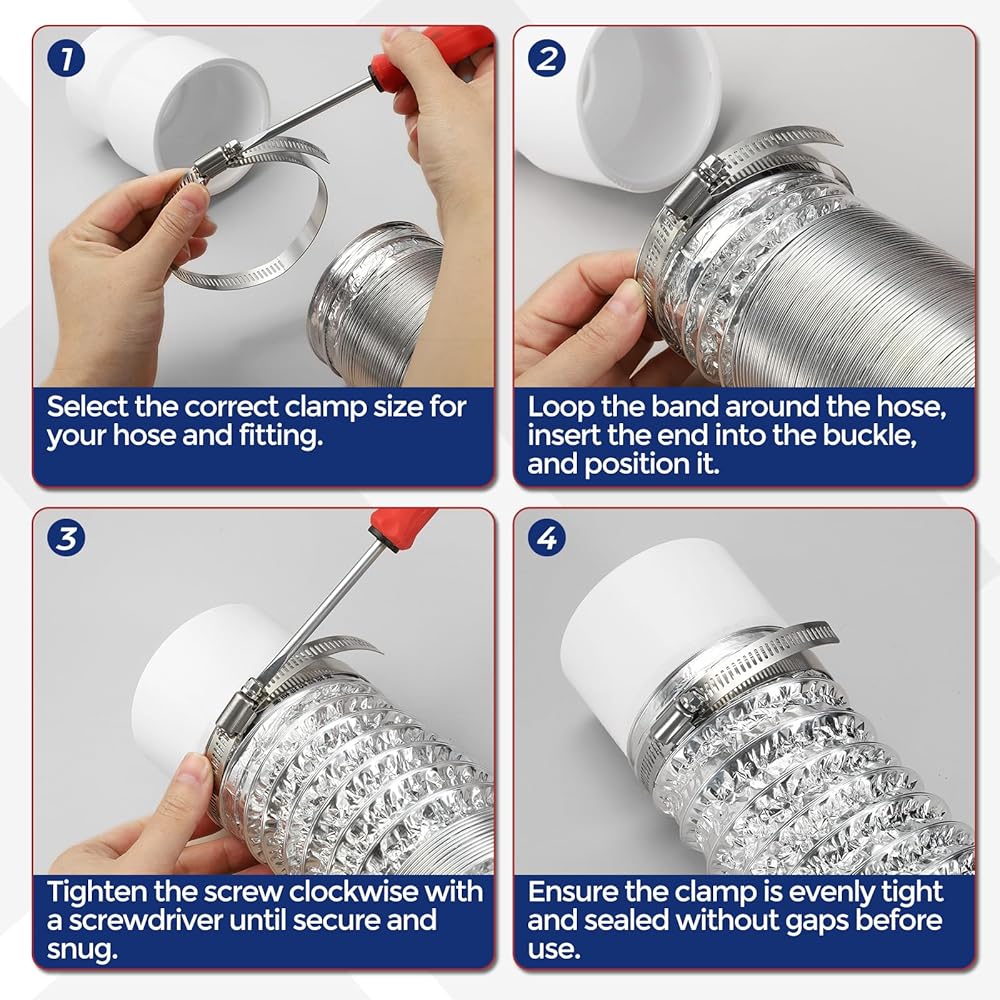 1

Select the correct clamp size for your hose and fitting.

2

Loop the band around the hose, insert the end into the buckle, and position it.

3

Tighten the screw clockwise with a screwdriver until secure and snug.

4

Ensure the clamp is evenly tight and sealed without gaps before use.