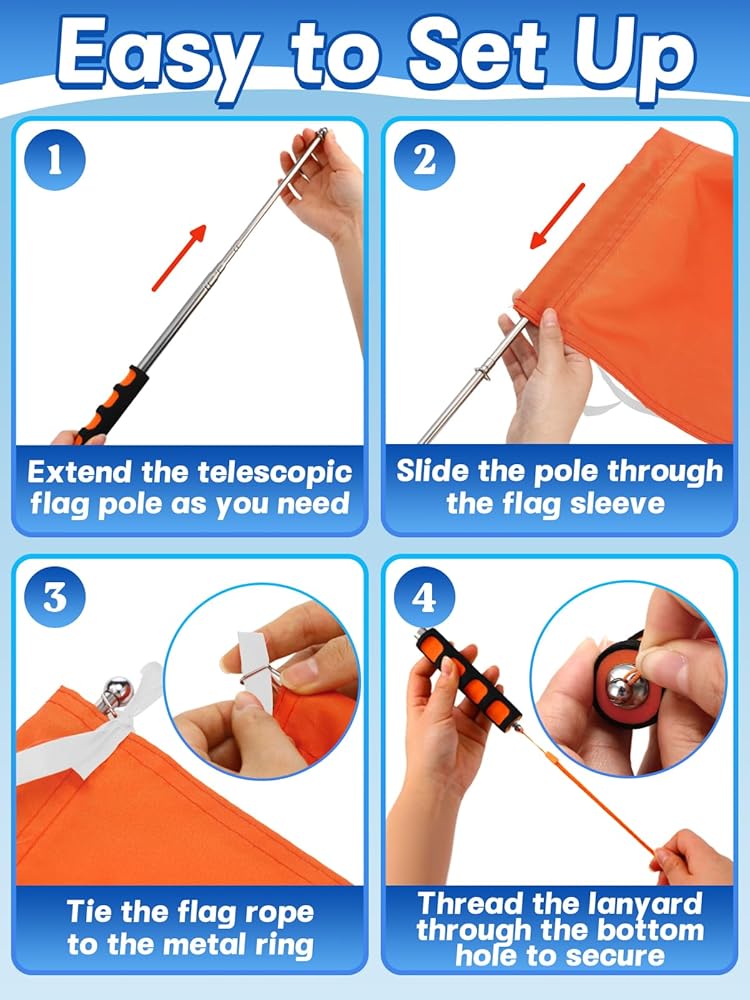 Easy to Set Up

1

Extend the telescopic flag pole as you need

2

Slide the pole through the flag sleeve

3

Tie the flag rope to the metal ring

4

Thread the lanyard through the bottom hole to secure