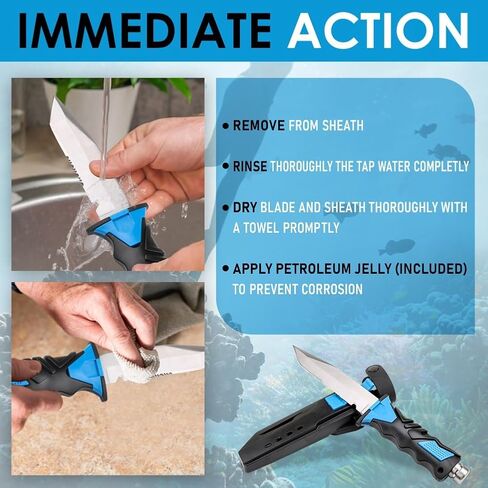 IMMEDIATE ACTION

• REMOVE FROM SHEATH

• RINSE THOROUGHLY THE TAP WATER COMPLETLY

• DRY BLADE AND SHEATH THOROUGHLY WITH A TOWEL PROMPTLY

• APPLY PETROLEUM JELLY (INCLUDED) TO PREVENT CORROSION