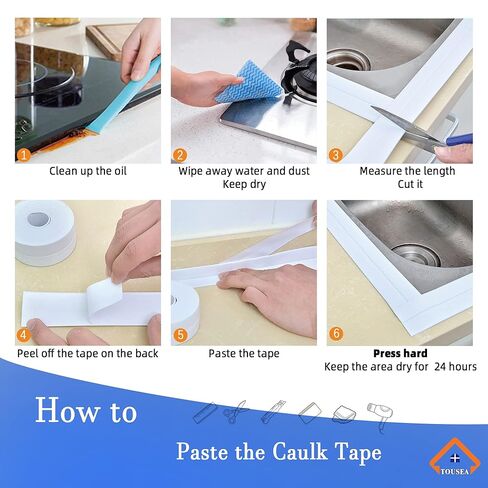 1
Clean up the oil

2
Wipe away water and dust
Keep dry

3
Measure the length
Cut it

4
Peel off the tape on the back

5
Paste the tape

6
Press hard
Keep the area dry for 24 hours

How to

Paste the Caulk Tape

TOUSEA