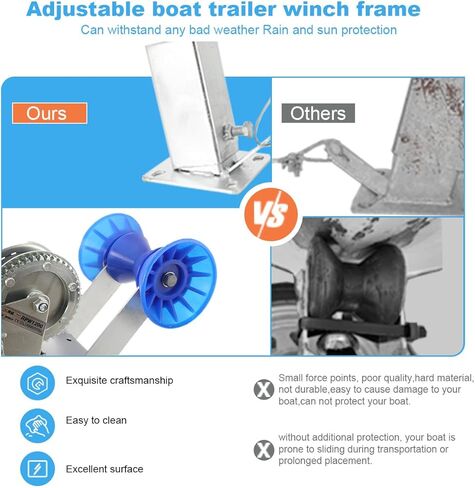 Adjustable boat trailer winch frame

Can withstand any bad weather Rain and sun protection

Ours

Others

VS

Exquisite craftsmanship

Easy to clean

Excellent surface

Small force points, poor quality,hard material, not durable,easy to cause damage to your boat,can not protect your boat.

without additional protection, your boat is prone to sliding during transportation or prolonged placement.