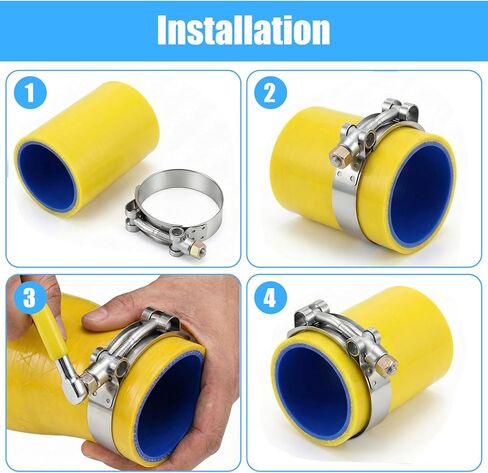 Installation

1

2

3

4