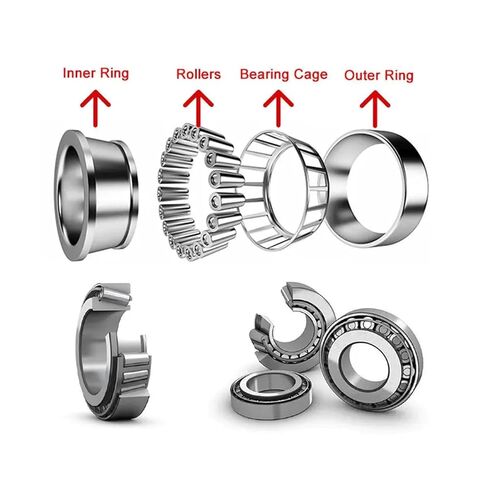 Inner Ring
Rollers
Bearing Cage
Outer Ring