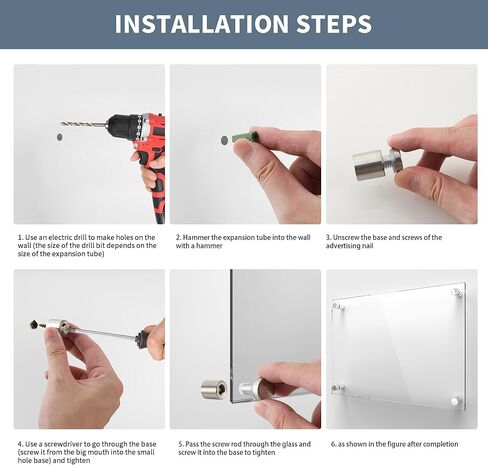 INSTALLATION STEPS

1. Use an electric drill to make holes on the wall (the size of the drill bit depends on the size of the expansion tube)

2. Hammer the expansion tube into the wall with a hammer

3. Unscrew the base and screws of the advertising nail

4. Use a screwdriver to go through the base (screw it from the big mouth into the small hole base) and tighten

5. Pass the screw rod through the glass and screw it into the base to tighten

6. as shown in the figure after completion