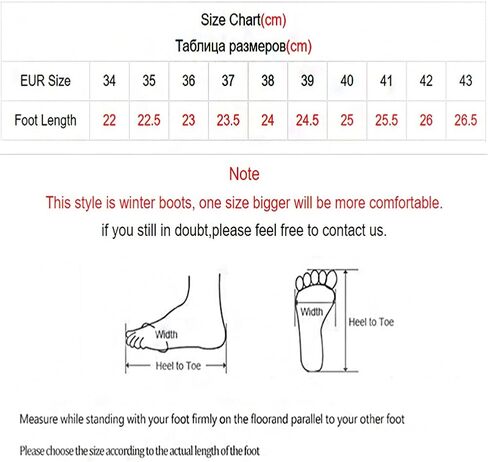 Size Chart(cm)
Таблица размеров(cm)

| EUR Size | 34 | 35 | 36 | 37 | 38 | 39 | 40 | 41 | 42 | 43 |
|---|---|---|---|---|---|---|---|---|---|---|
| Foot Length | 22 | 22.5 | 23 | 23.5 | 24 | 24.5 | 25 | 25.5 | 26 | 26.5 |

Note
This style is winter boots, one size bigger will be more comfortable.
if you still in doubt,please feel free to contact us.

Width
Heel to Toe
Width
Heel to Toe

Measure while standing with your foot firmly on the floorand parallel to your other foot

Please choose the size according to the actual length of the foot