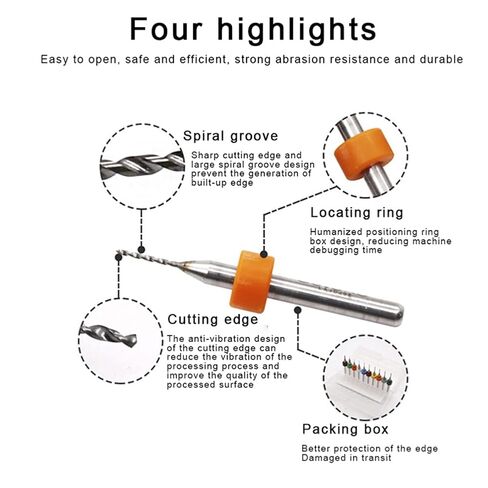 Four highlights

Easy to open, safe and efficient, strong abrasion resistance and durable

Spiral groove

Sharp cutting edge and large spiral groove design prevent the generation of built-up edge

Locating ring

Humanized positioning ring box design, reducing machine debugging time

Cutting edge

The anti-vibration design of the cutting edge can reduce the vibration of the processing process and improve the quality of the processed surface

Packing box

Better protection of the edge Damaged in transit