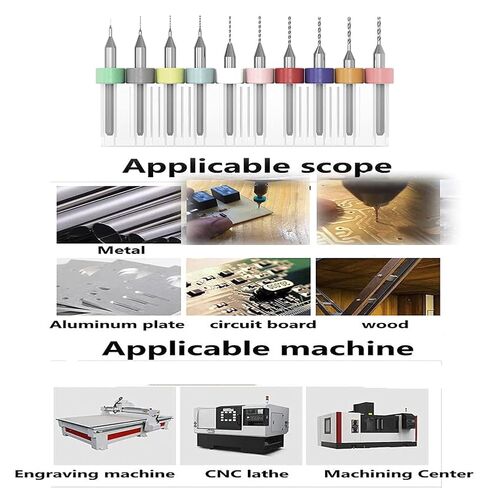 Applicable scope

Metal

Aluminum plate

circuit board

wood

Applicable machine

Engraving machine

CNC lathe

Machining Center