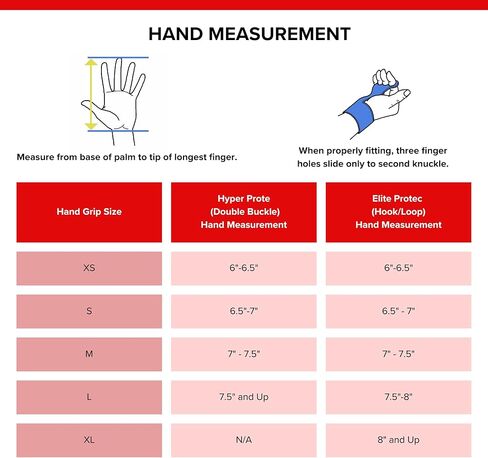 HAND MEASUREMENT

Measure from base of palm to tip of longest finger.

When properly fitting, three finger holes slide only to second knuckle.

| Hand Grip Size | Hyper Prote (Double Buckle) Hand Measurement | Elite Protec (Hook/Loop) Hand Measurement |
|---|---|---|
| XS | 6"-6.5" | 6"-6.5" |
| S | 6.5"-7" | 6.5" - 7" |
| M | 7" - 7.5" | 7" - 7.5" |
| L | 7.5" and Up | 7.5"-8" |
| XL | N/A | 8" and Up |