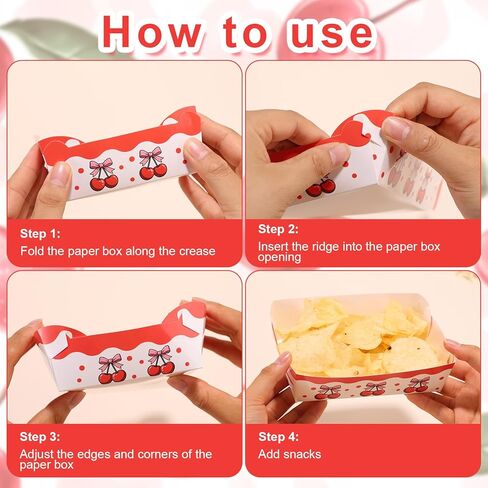 How to use

Step 1:
Fold the paper box along the crease

Step 2:
Insert the ridge into the paper box opening

Step 3:
Adjust the edges and corners of the paper box

Step 4:
Add snacks