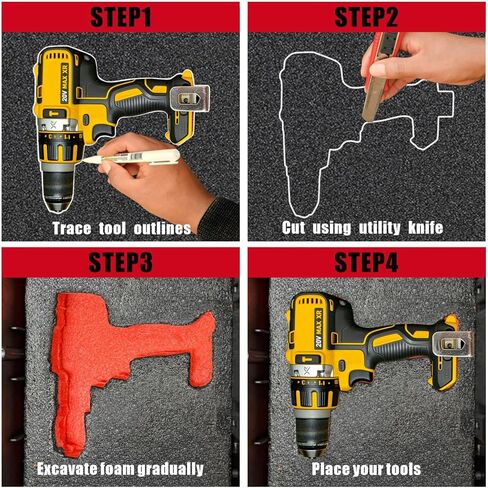 STEP1

20V MAX XR

Trace tool outlines

STEP2

Cut using utility knife

STEP3

Excavate foam gradually

STEP4

20V MAX XR

Place your tools