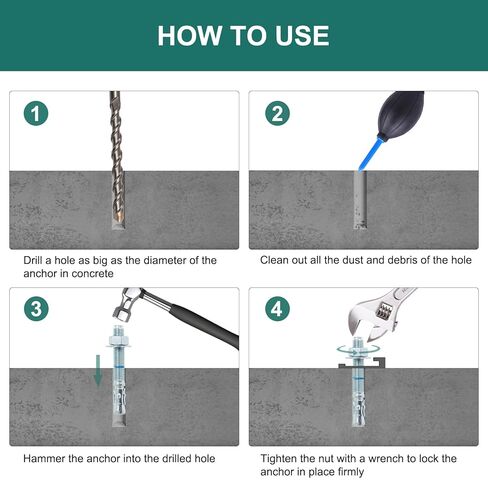 HOW TO USE

1

Drill a hole as big as the diameter of the anchor in concrete

2

Clean out all the dust and debris of the hole

3

Hammer the anchor into the drilled hole

4

Tighten the nut with a wrench to lock the anchor in place firmly