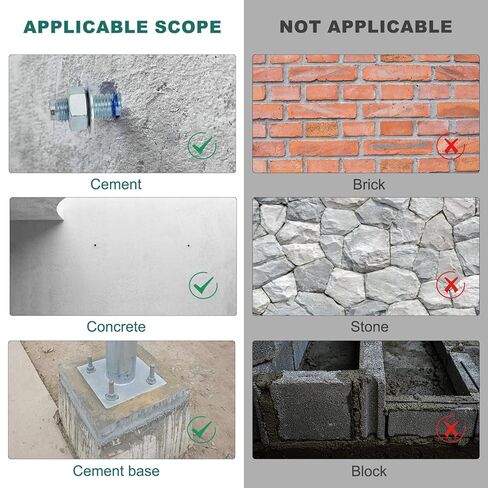 APPLICABLE SCOPE

Cement

Concrete

Cement base

NOT APPLICABLE

Brick

Stone

Block