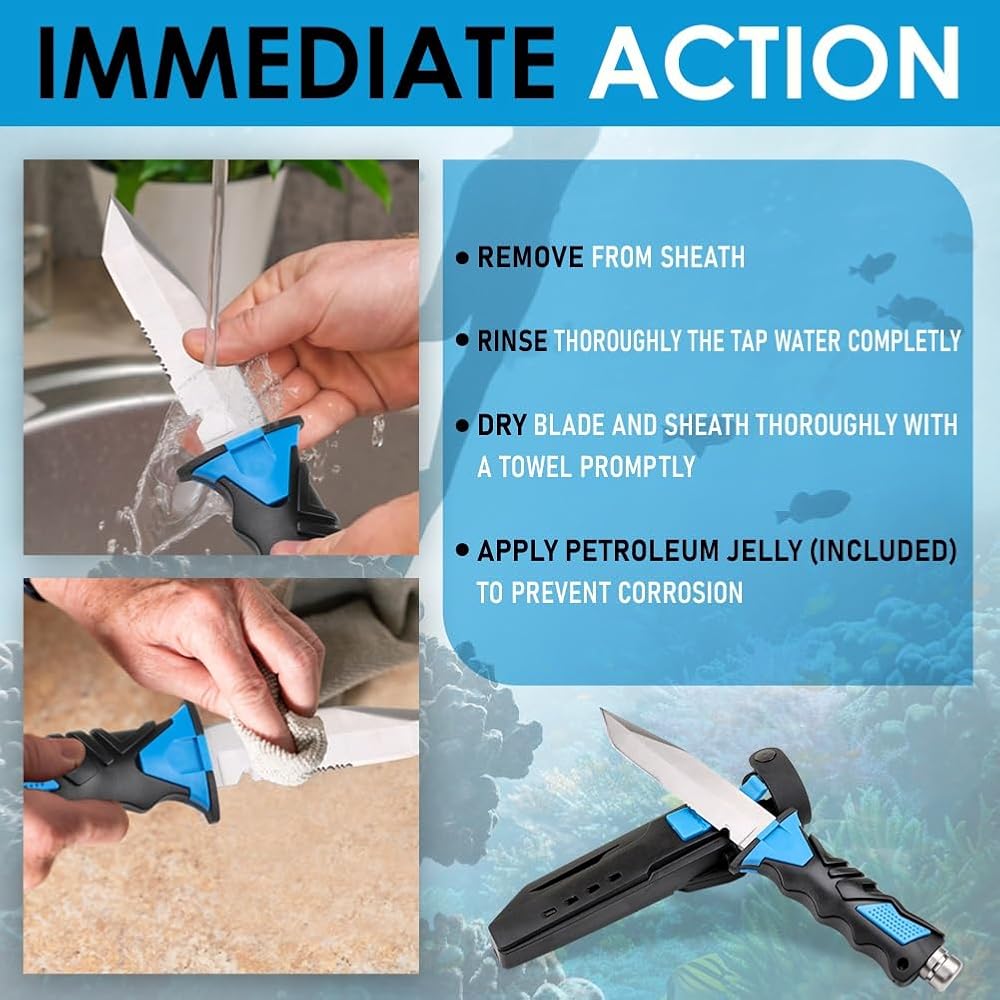 IMMEDIATE ACTION

• REMOVE FROM SHEATH

• RINSE THOROUGHLY THE TAP WATER COMPLETLY

• DRY BLADE AND SHEATH THOROUGHLY WITH A TOWEL PROMPTLY

• APPLY PETROLEUM JELLY (INCLUDED) TO PREVENT CORROSION