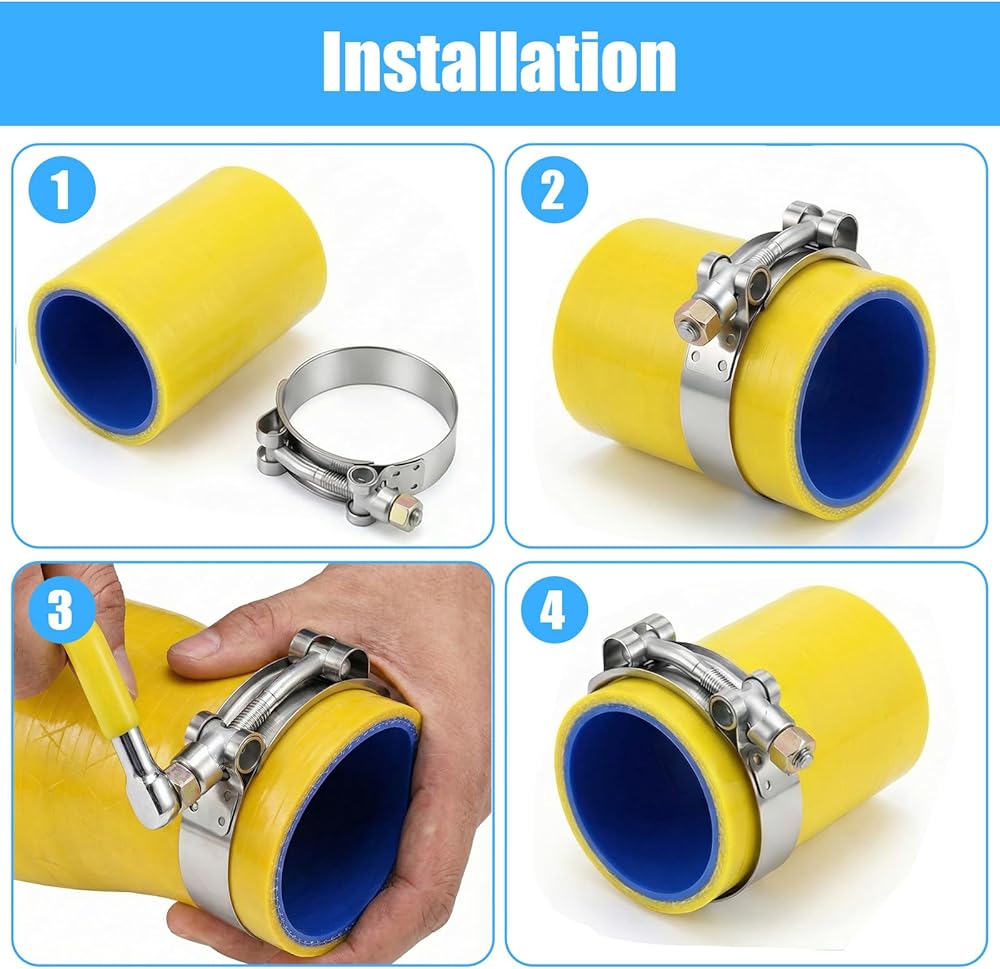 Installation

1

2

3

4