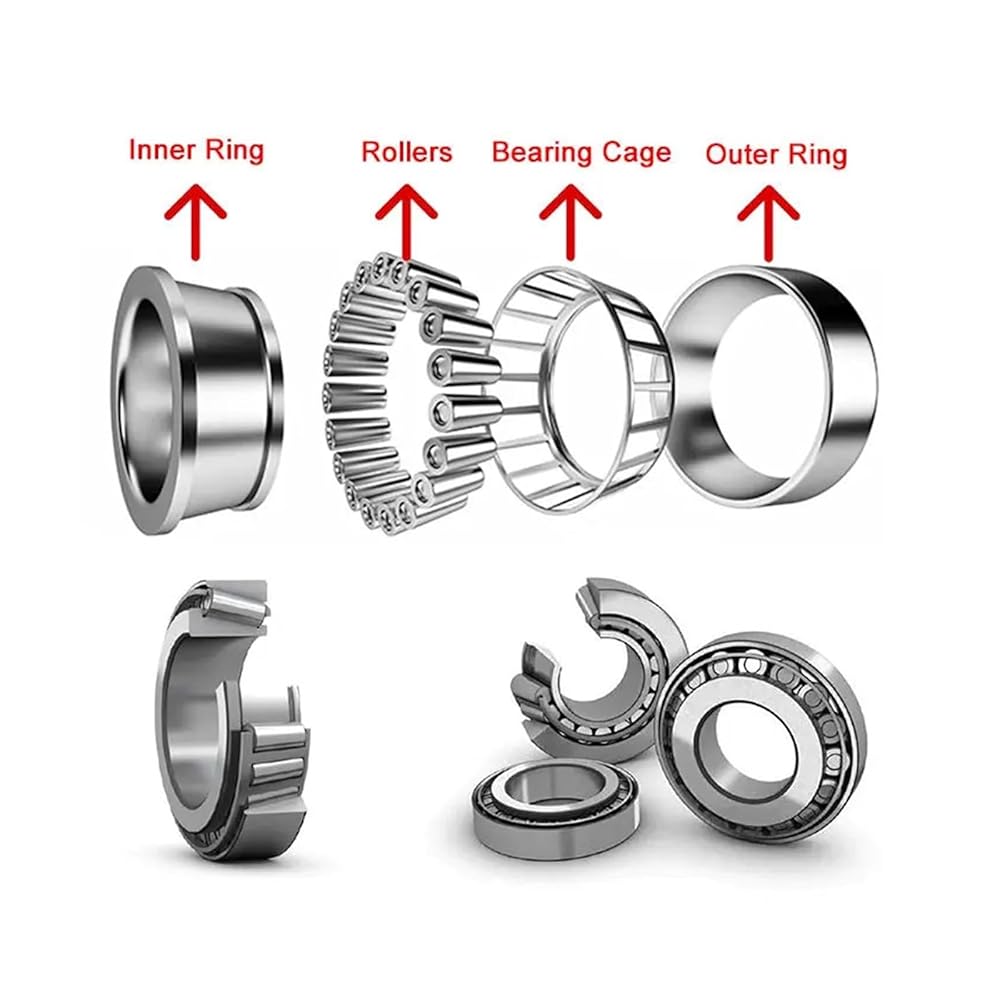 Inner Ring
Rollers
Bearing Cage
Outer Ring